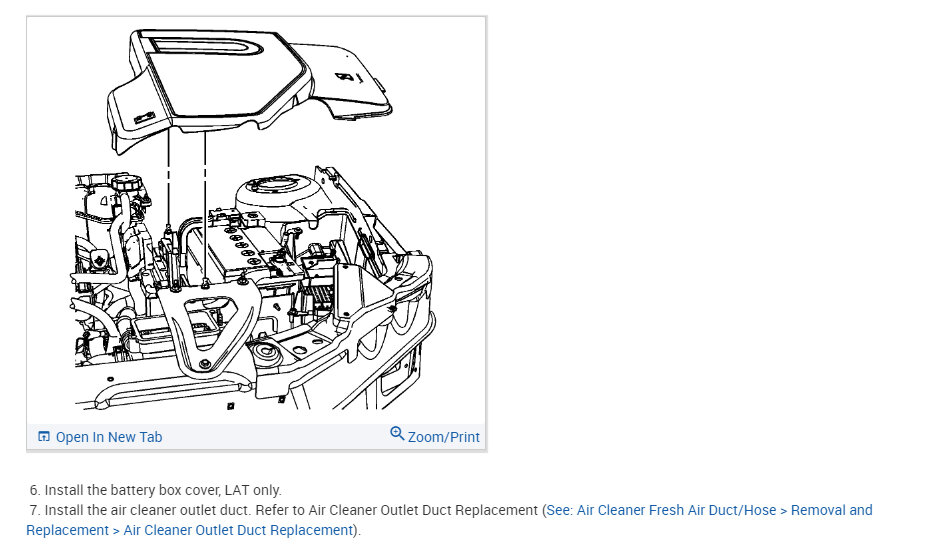 Open In New Tab

Zoom/Print

6. Install the battery box cover, LAT only.

7. Install the air cleaner outlet duct. Refer to Air Cleaner Outlet Duct Replacement (See: Air Cleaner Fresh Air Duct/Hose > Removal and Replacement > Air Cleaner Outlet Duct Replacement).