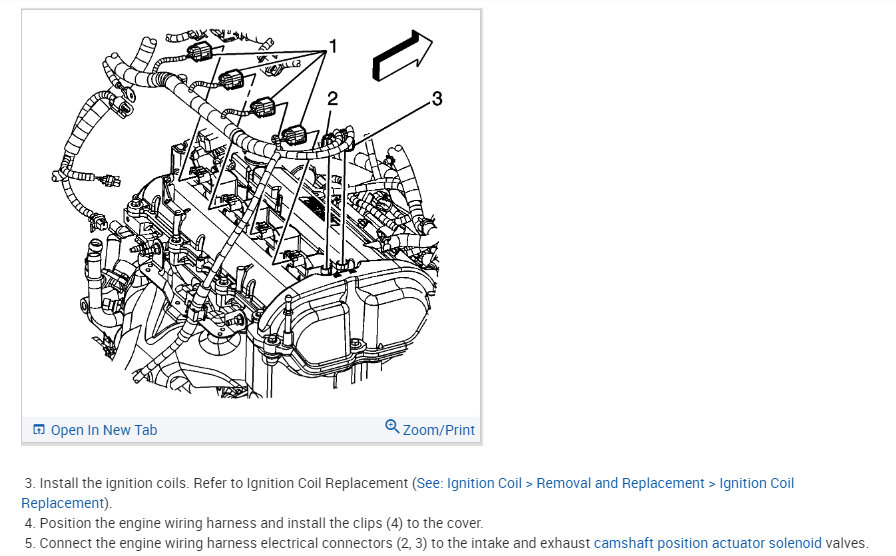 1
2
3

Open In New Tab
Zoom/Print

3. Install the ignition coils. Refer to Ignition Coil Replacement (See: Ignition Coil > Removal and Replacement > Ignition Coil Replacement).
4. Position the engine wiring harness and install the clips (4) to the cover.
5. Connect the engine wiring harness electrical connectors (2, 3) to the intake and exhaust camshaft position actuator solenoid valves.