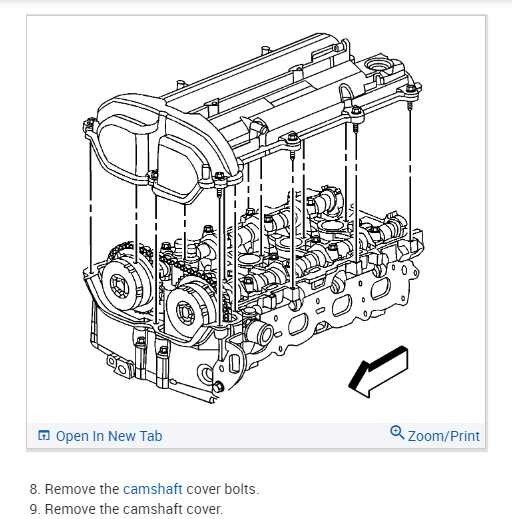 Open In New Tab

Zoom/Print

8. Remove the camshaft cover bolts.
9. Remove the camshaft cover.