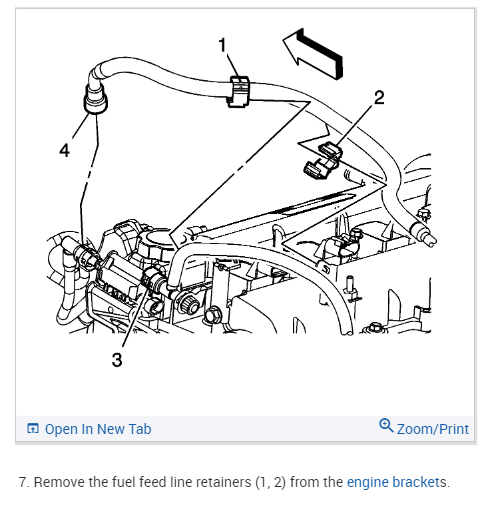 1
2
4
3

Open In New Tab
Zoom/Print

7. Remove the fuel feed line retainers (1, 2) from the engine brackets.