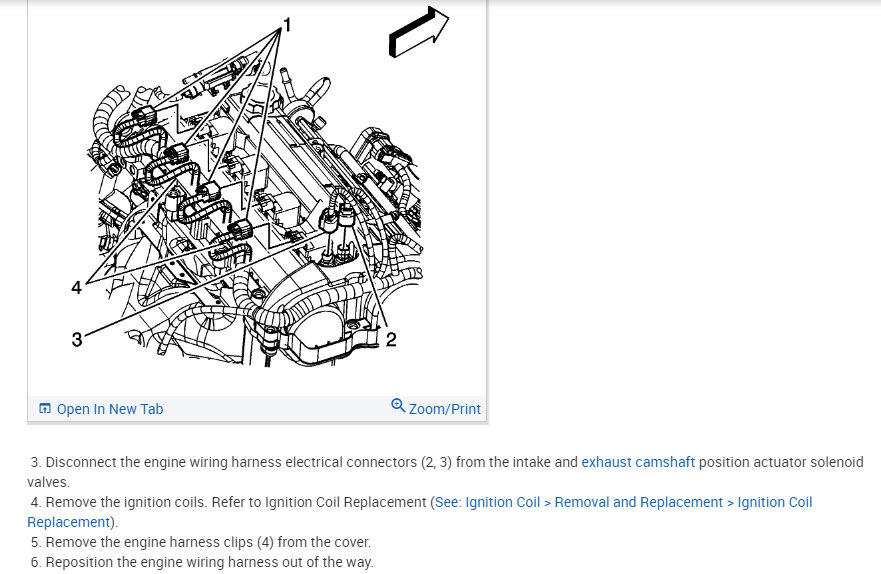 1
4
3
2

Open In New Tab
Zoom/Print

3. Disconnect the engine wiring harness electrical connectors (2, 3) from the intake and exhaust camshaft position actuator solenoid valves.
4. Remove the ignition coils. Refer to Ignition Coil Replacement (See: Ignition Coil > Removal and Replacement > Ignition Coil Replacement).
5. Remove the engine harness clips (4) from the cover.
6. Reposition the engine wiring harness out of the way.