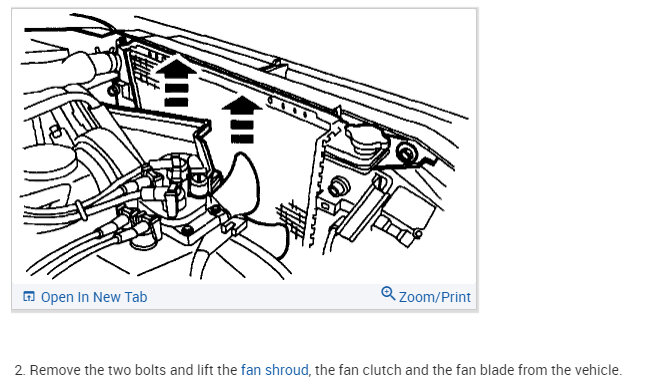 Open In New Tab

Zoom/Print

2. Remove the two bolts and lift the fan shroud, the fan clutch and the fan blade from the vehicle.