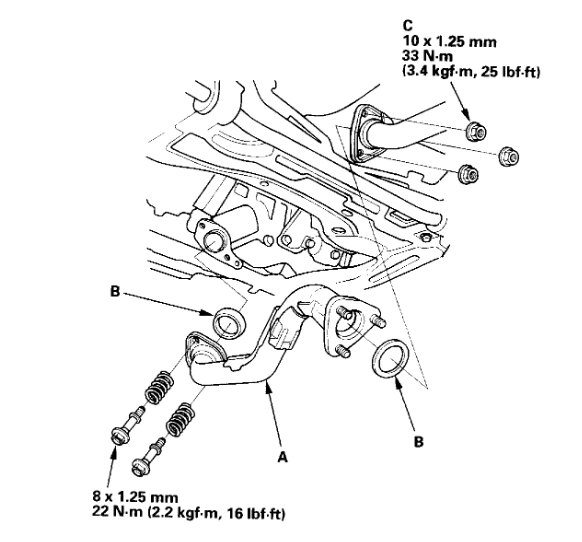 C
10 x 1.25 mm
33 N·m
(3.4 kgf·m, 25 lbf·ft)

B

B

A

8 x 1.25 mm
22 N·m (2.2 kgf·m, 16 lbf·ft)