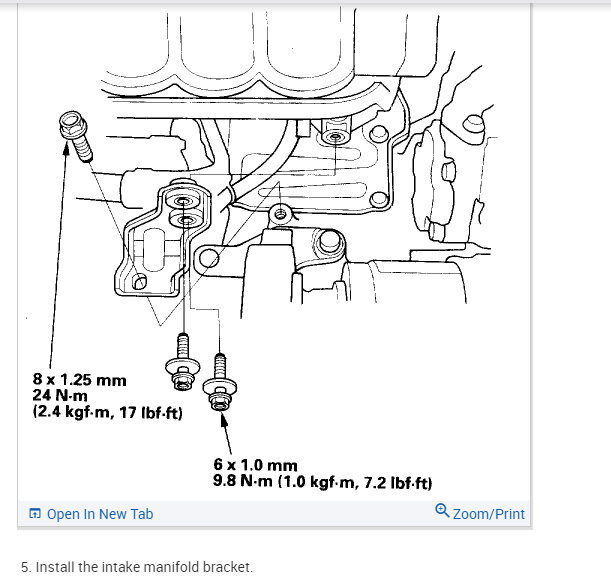 8 x 1.25 mm
24 N·m
(2.4 kgf·m, 17 lbf·ft)

6 x 1.0 mm
9.8 N·m (1.0 kgf·m, 7.2 lbf·ft)

Open In New Tab

Zoom/Print

5. Install the intake manifold bracket.