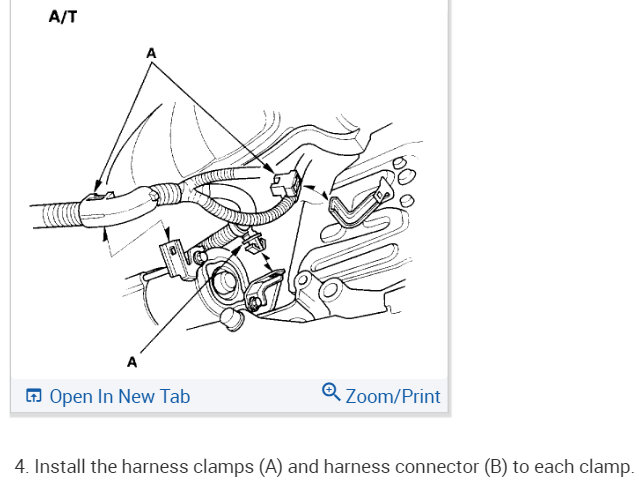 A/T

A

A

Open In New Tab

Zoom/Print

4. Install the harness clamps (A) and harness connector (B) to each clamp.