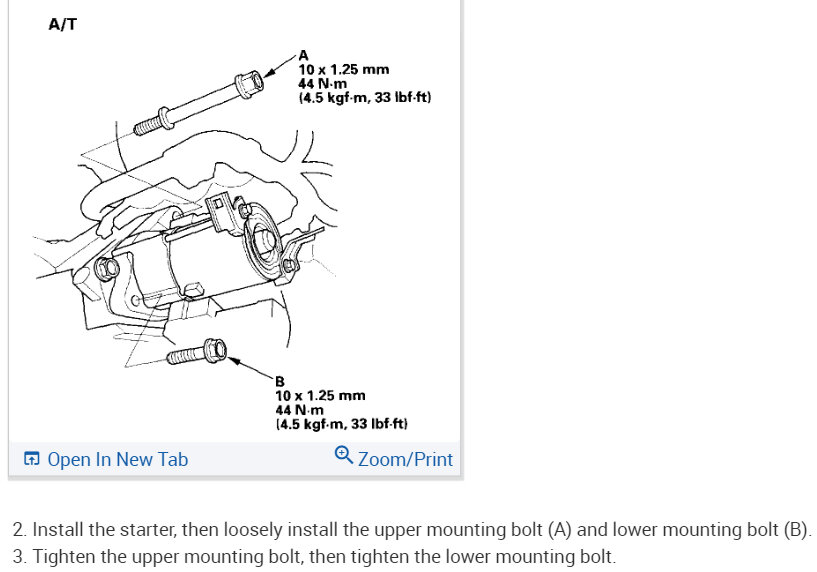 A/T

A
10 x 1.25 mm
44 N·m
(4.5 kgf·m, 33 lbf·ft)

B
10 x 1.25 mm
44 N·m
(4.5 kgf·m, 33 lbf·ft)

Open In New Tab

Zoom/Print

2. Install the starter, then loosely install the upper mounting bolt (A) and lower mounting bolt (B).
3. Tighten the upper mounting bolt, then tighten the lower mounting bolt.