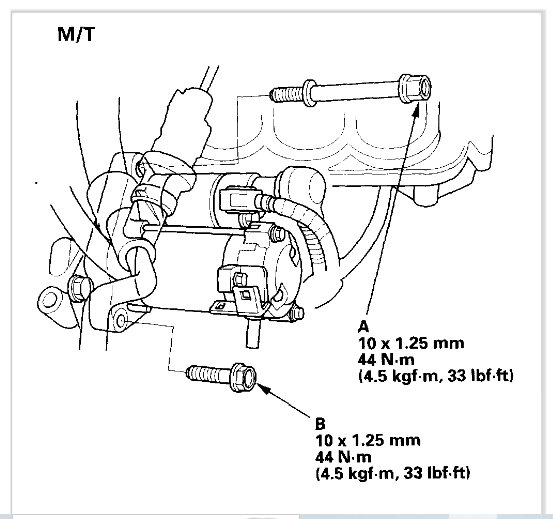 M/T

A
10 x 1.25 mm
44 N·m
(4.5 kgf·m, 33 lbf·ft)

B
10 x 1.25 mm
44 N·m
(4.5 kgf·m, 33 lbf·ft)