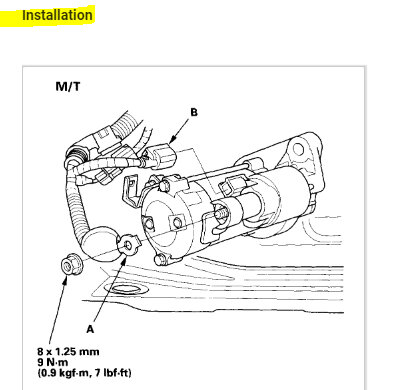 Installation

M/T

B

A

8 x 1.25 mm
9 N·m
(0.9 kgf·m, 7 lbf·ft)