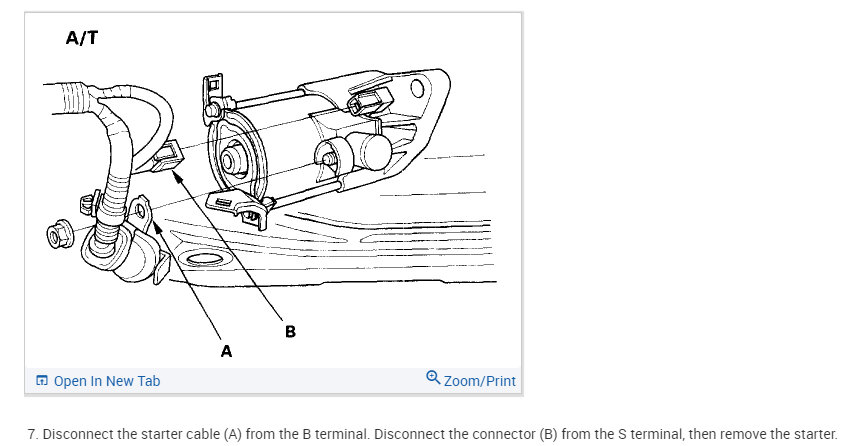 A/T

B

A

Open In New Tab

Zoom/Print

7. Disconnect the starter cable (A) from the B terminal. Disconnect the connector (B) from the S terminal, then remove the starter.