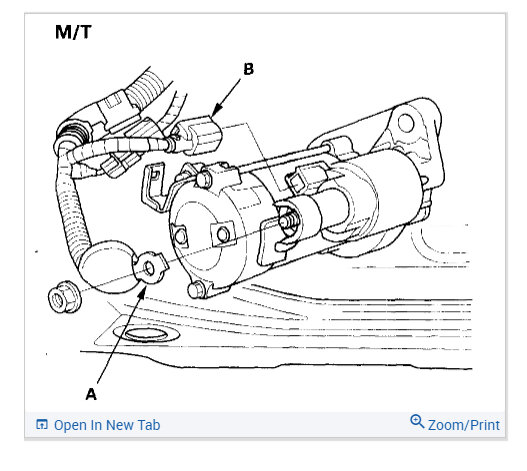 M/T

B

A

Open In New Tab

Zoom/Print