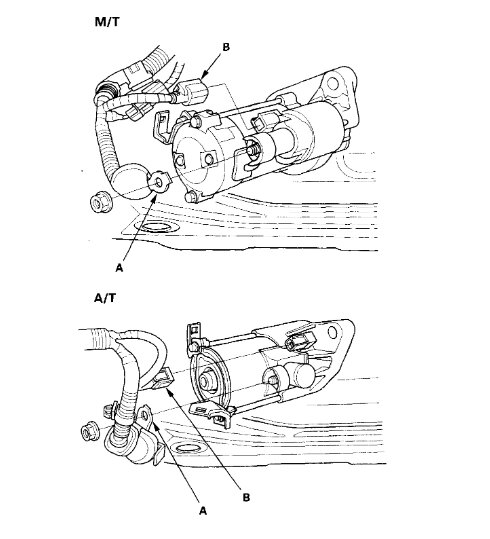 M/T

B

A

A/T

B

A