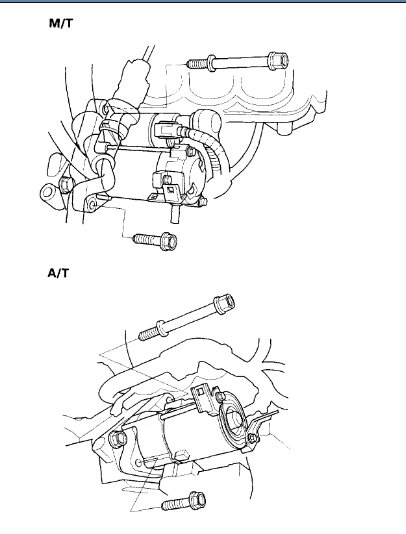 M/T

A/T