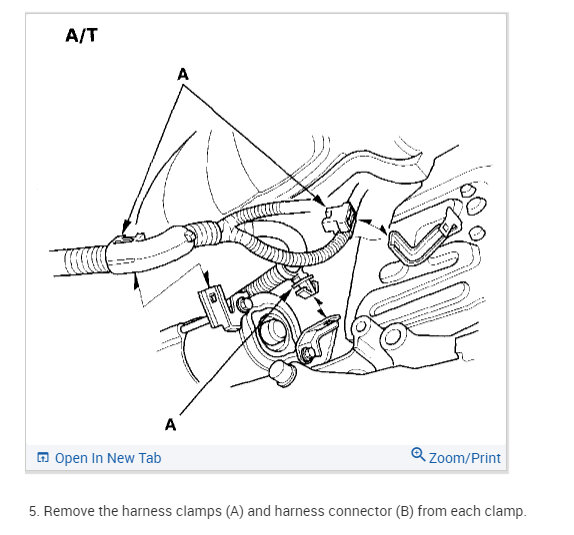 A/T

A

A

Open In New Tab

Zoom/Print

5. Remove the harness clamps (A) and harness connector (B) from each clamp.