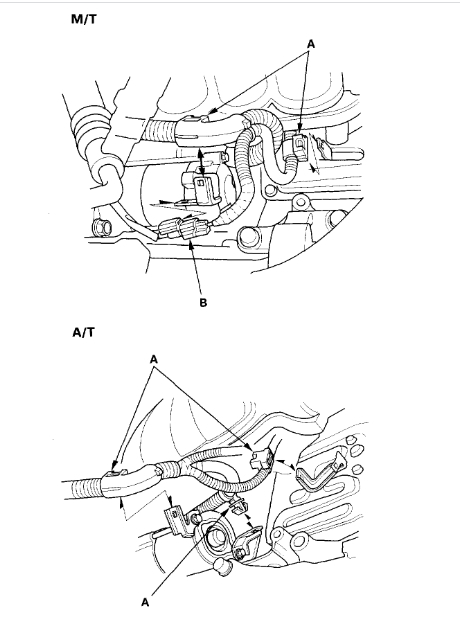 M/T

A

B

A/T

A

A