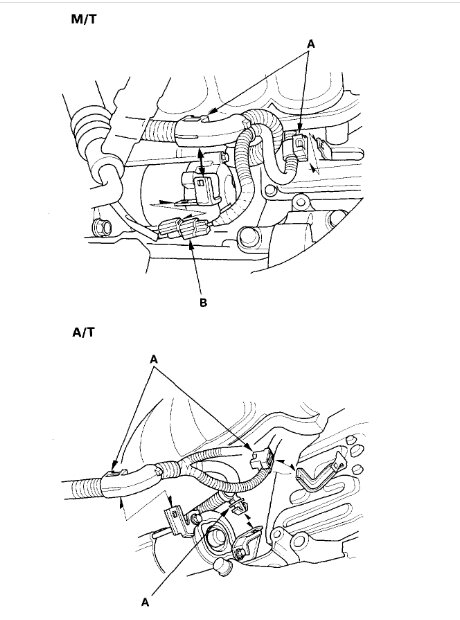 M/T

A

B

A/T

A

A