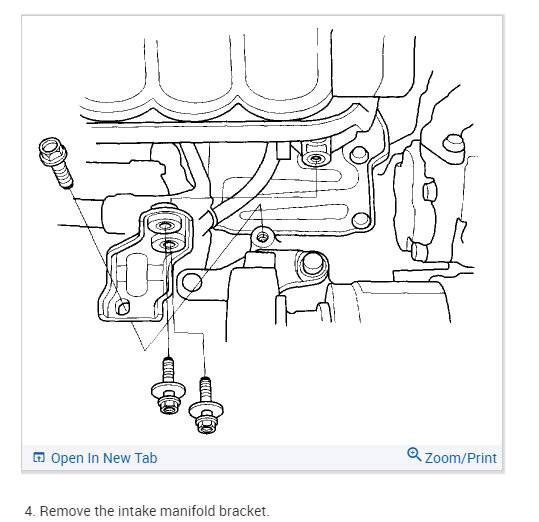 Open In New Tab

Zoom/Print

4. Remove the intake manifold bracket.