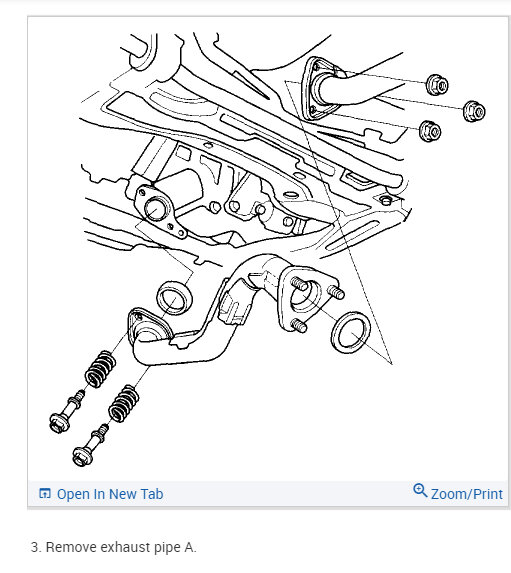 Open In New Tab

Zoom/Print

3. Remove exhaust pipe A.