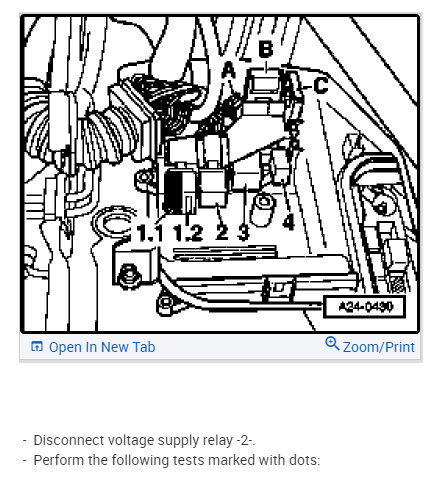 A
B
C
1.1
1.2
2
3
4
A24-0430

Open In New Tab
Zoom/Print

- Disconnect voltage supply relay -2-.
- Perform the following tests marked with dots: