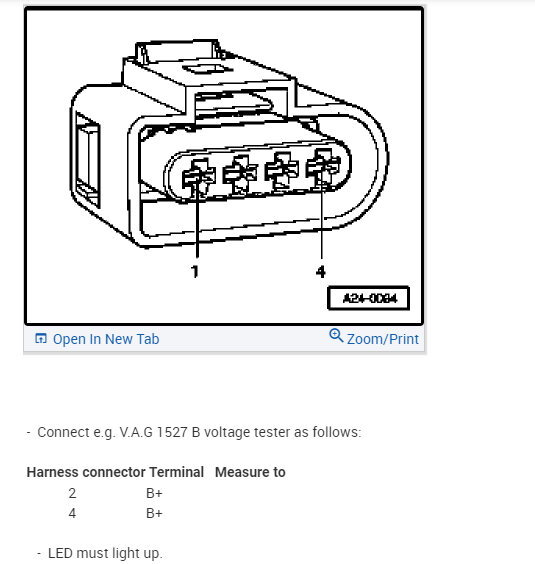 1

4

A24-0084

Open In New Tab

Zoom/Print

- Connect e.g. V.A.G 1527 B voltage tester as follows:

| Harness connector Terminal | Measure to |
|---|---|
| 2 | B+ |
| 4 | B+ |

- LED must light up.