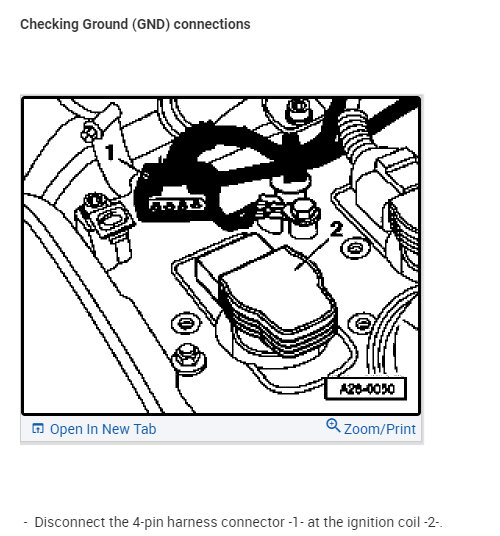 Checking Ground (GND) connections

1

2

A28-0050

Open In New Tab

Zoom/Print

- Disconnect the 4-pin harness connector -1- at the ignition coil -2-.