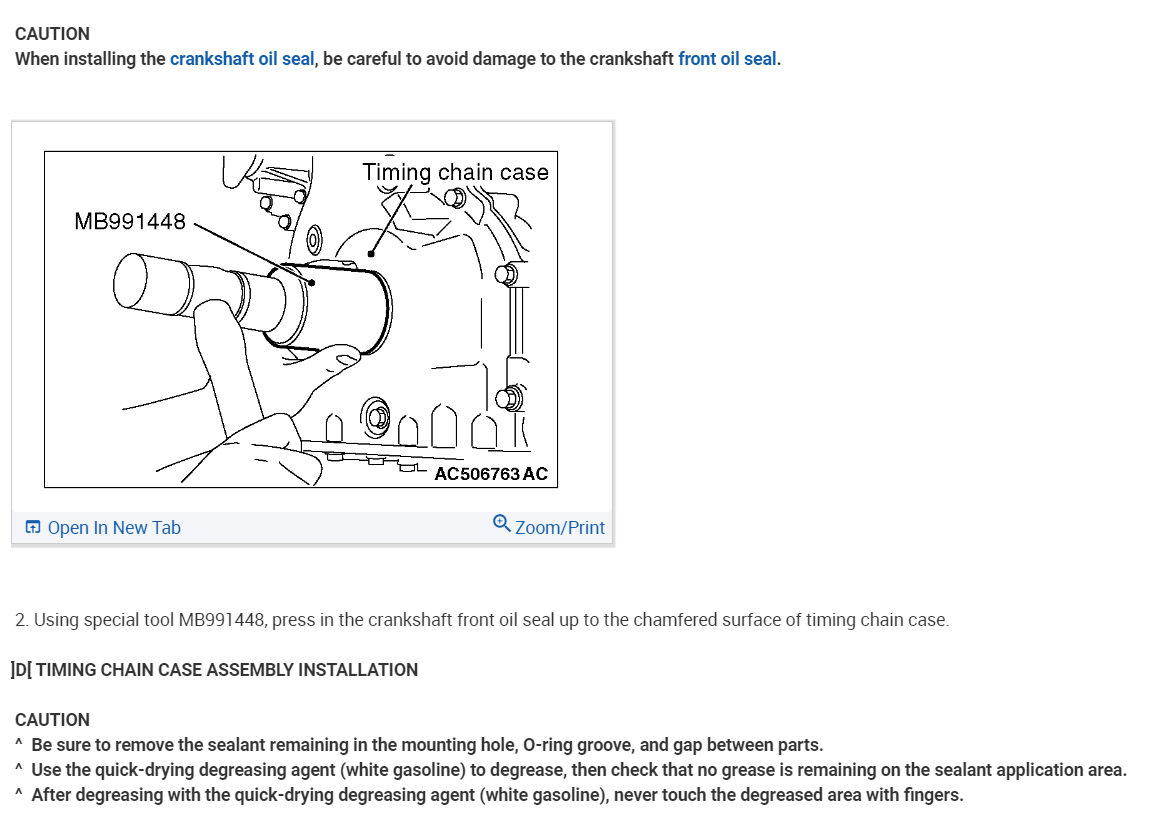 CAUTION
When installing the crankshaft oil seal, be careful to avoid damage to the crankshaft front oil seal.

Timing chain case
MB991448
AC506763 AC

Open In New Tab
Zoom/Print

2. Using special tool MB991448, press in the crankshaft front oil seal up to the chamfered surface of timing chain case.

]D[ TIMING CHAIN CASE ASSEMBLY INSTALLATION

CAUTION
^ Be sure to remove the sealant remaining in the mounting hole, O-ring groove, and gap between parts.
^ Use the quick-drying degreasing agent (white gasoline) to degrease, then check that no grease is remaining on the sealant application area.
^ After degreasing with the quick-drying degreasing agent (white gasoline), never touch the degreased area with fingers.