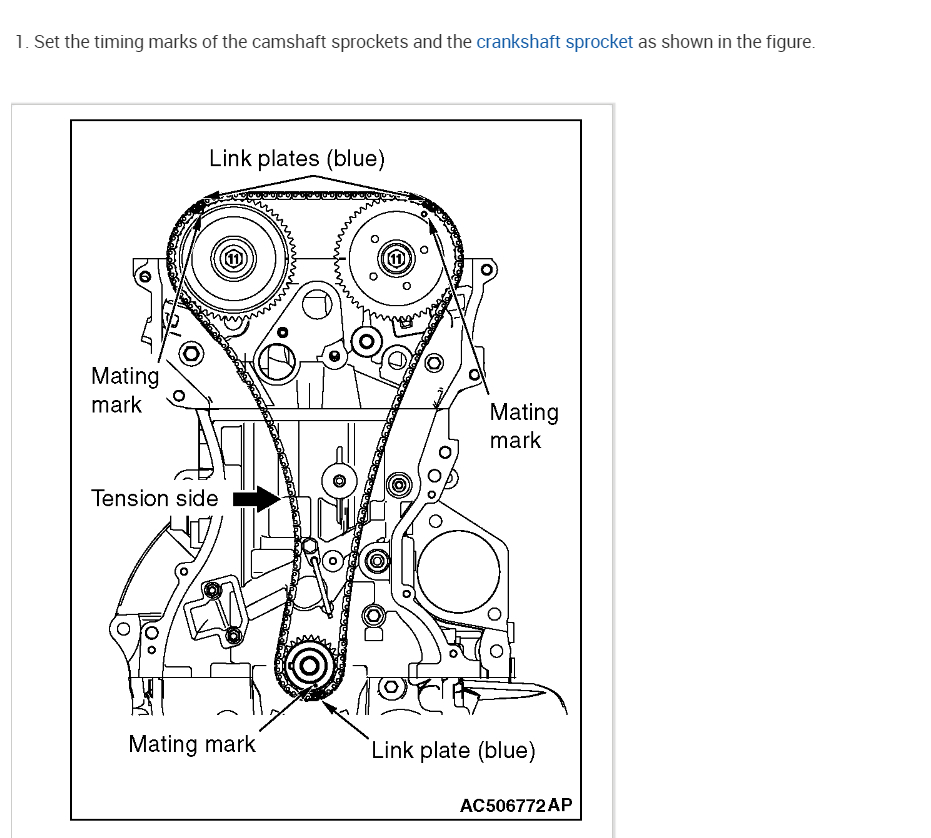 1. Set the timing marks of the camshaft sprockets and the crankshaft sprocket as shown in the figure.

Link plates (blue)

11

11

Mating mark

Mating mark

Tension side

Mating mark

Link plate (blue)

AC506772AP