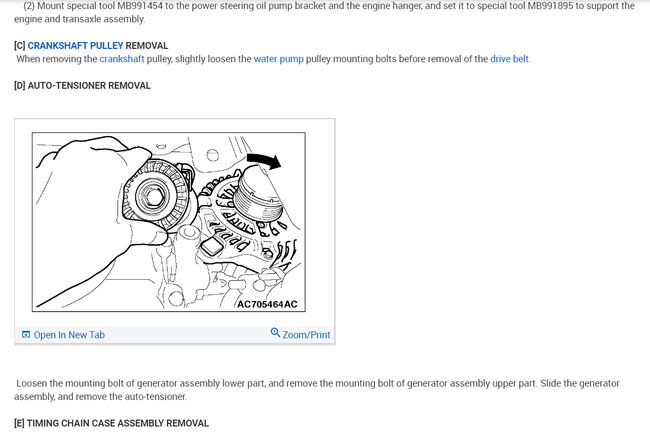 (2) Mount special tool MB991454 to the power steering oil pump bracket and the engine hanger, and set it to special tool MB991895 to support the engine and transaxle assembly.

[C] CRANKSHAFT PULLEY REMOVAL

When removing the crankshaft pulley, slightly loosen the water pump pulley mounting bolts before removal of the drive belt.

[D] AUTO-TENSIONER REMOVAL

AC705464AC

Open In New Tab

Zoom/Print

Loosen the mounting bolt of generator assembly lower part, and remove the mounting bolt of generator assembly upper part. Slide the generator assembly, and remove the auto-tensioner.

[E] TIMING CHAIN CASE ASSEMBLY REMOVAL