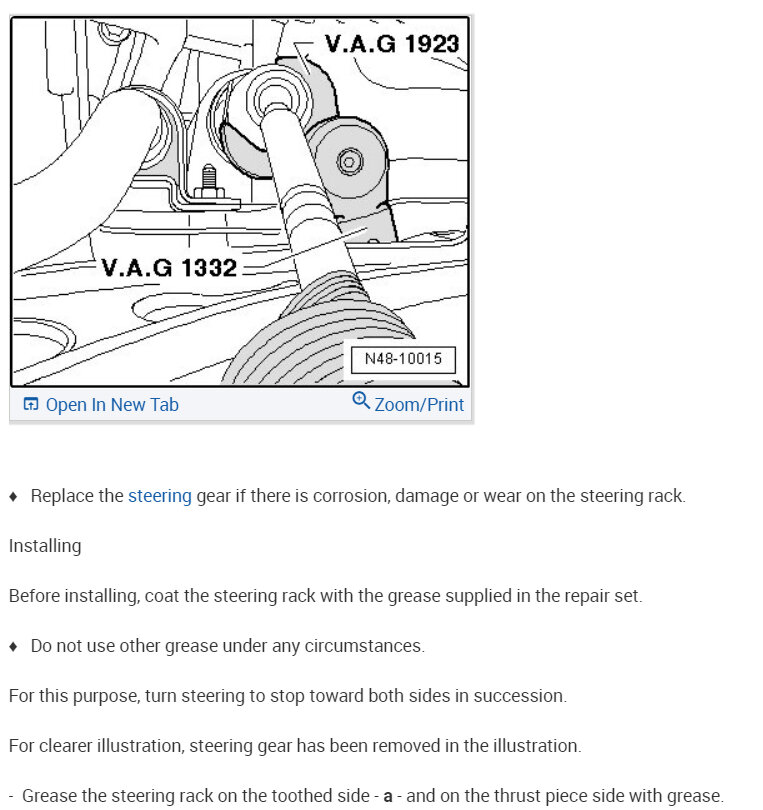 V.A.G 1923

V.A.G 1332

N48-10015

Open In New Tab

Zoom/Print

♦ Replace the steering gear if there is corrosion, damage or wear on the steering rack.

Installing

Before installing, coat the steering rack with the grease supplied in the repair set.

♦ Do not use other grease under any circumstances.

For this purpose, turn steering to stop toward both sides in succession.

For clearer illustration, steering gear has been removed in the illustration.

- Grease the steering rack on the toothed side - **a** - and on the thrust piece side with grease.