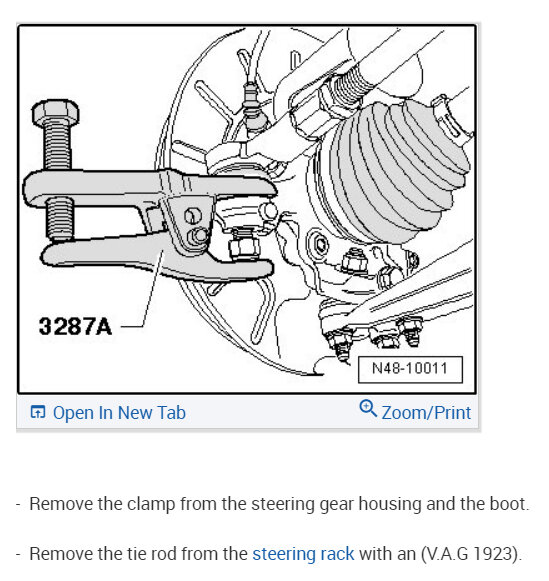 3287A

N48-10011

Open In New Tab

Zoom/Print

- Remove the clamp from the steering gear housing and the boot.

- Remove the tie rod from the steering rack with an (V.A.G 1923).