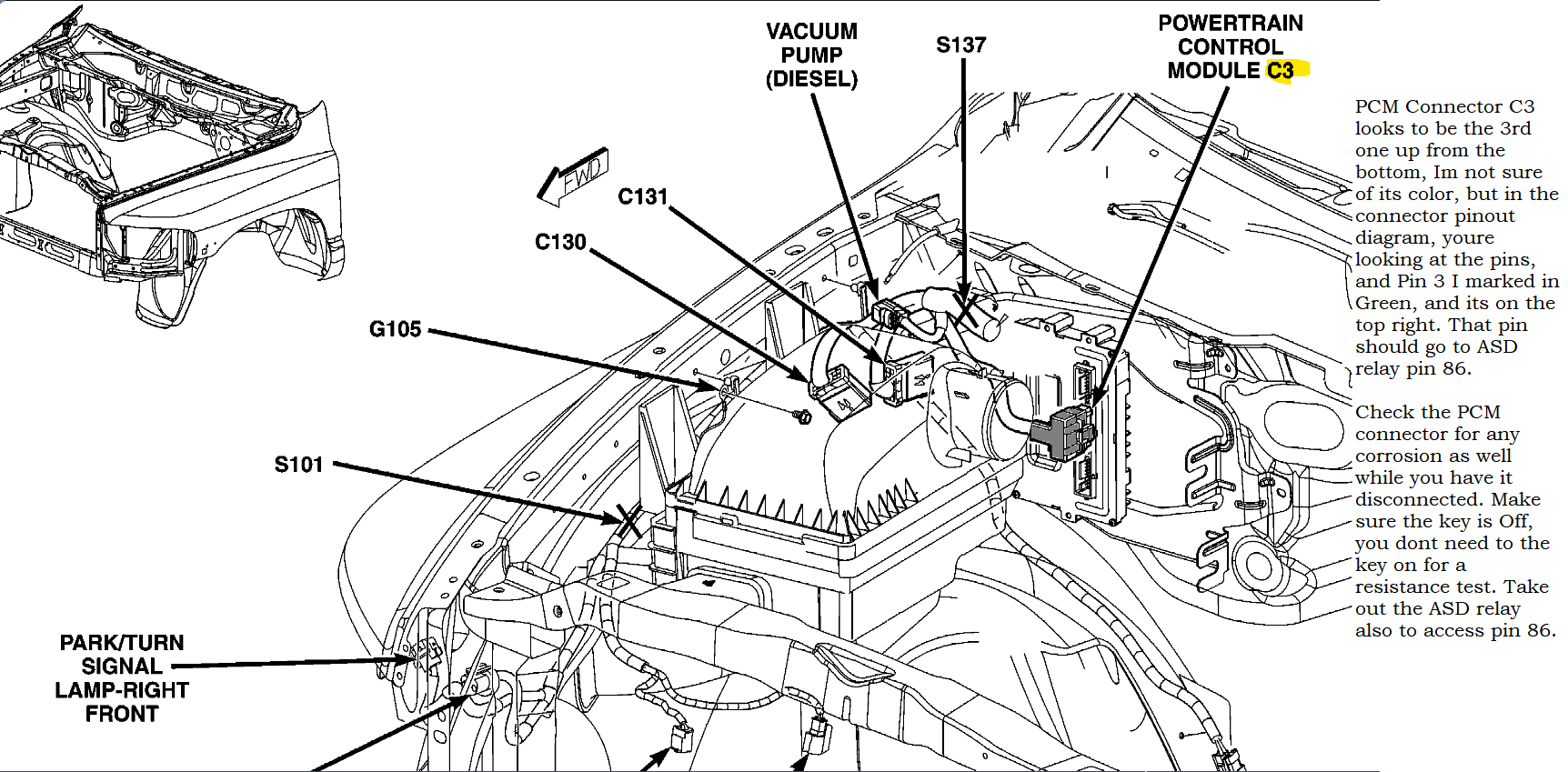 VACUUM PUMP (DIESEL)

S137

POWERTRAIN CONTROL MODULE C3

FWD

C131

C130

G105

S101

PARK/TURN SIGNAL LAMP-RIGHT FRONT

PCM Connector C3 looks to be the 3rd one up from the bottom, Im not sure of its color, but in the connector pinout diagram, youre looking at the pins, and Pin 3 I marked in Green, and its on the top right. That pin should go to ASD relay pin 86.

Check the PCM connector for any corrosion as well while you have it disconnected. Make sure the key is Off, you dont need to the key on for a resistance test. Take out the ASD relay also to access pin 86.