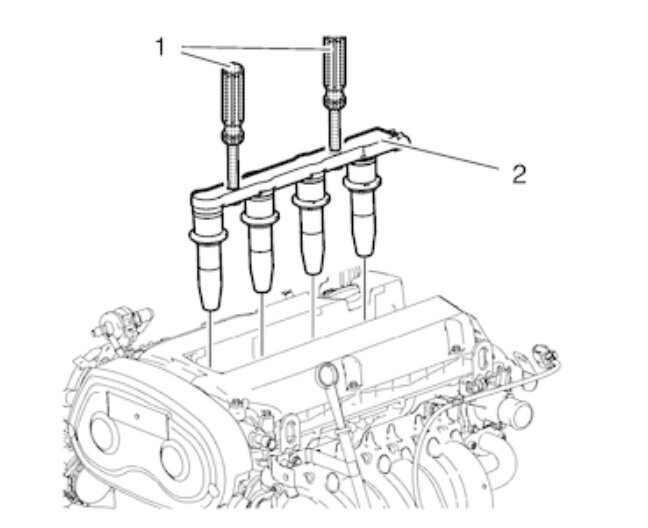 1
2