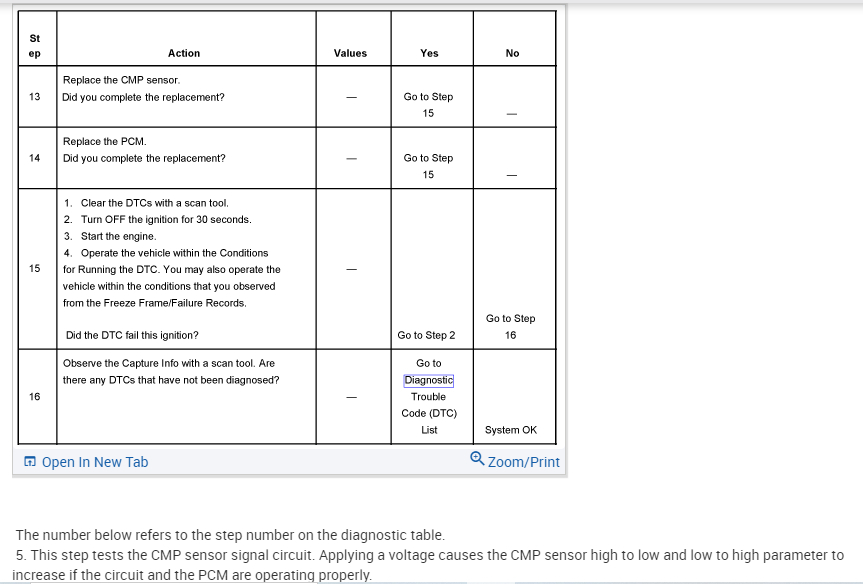 | St ep | Action | Values | Yes | No |
|---|---|---|---|---|
| 13 | Replace the CMP sensor. Did you complete the replacement? | — | Go to Step 15 | — |
| 14 | Replace the PCM. Did you complete the replacement? | — | Go to Step 15 | — |
| 15 | 1. Clear the DTCs with a scan tool. 2. Turn OFF the ignition for 30 seconds. 3. Start the engine. 4. Operate the vehicle within the Conditions for Running the DTC. You may also operate the vehicle within the conditions that you observed from the Freeze Frame/Failure Records. Did the DTC fail this ignition? | — | Go to Step 2 | Go to Step 16 |
| 16 | Observe the Capture Info with a scan tool. Are there any DTCs that have not been diagnosed? | — | Go to Diagnostic Trouble Code (DTC) List | System OK |

Open In New Tab

Zoom/Print

The number below refers to the step number on the diagnostic table.
5. This step tests the CMP sensor signal circuit. Applying a voltage causes the CMP sensor high to low and low to high parameter to increase if the circuit and the PCM are operating properly.