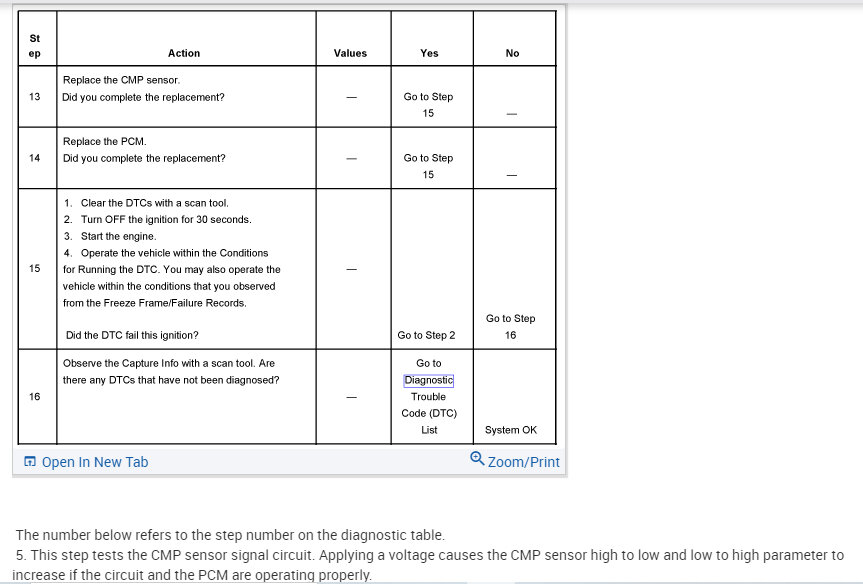 | Step | Action | Values | Yes | No |
|---|---|---|---|---|
| 13 | Replace the CMP sensor. Did you complete the replacement? | — | Go to Step 15 | — |
| 14 | Replace the PCM. Did you complete the replacement? | — | Go to Step 15 | — |
| 15 | 1. Clear the DTCs with a scan tool. 2. Turn OFF the ignition for 30 seconds. 3. Start the engine. 4. Operate the vehicle within the Conditions for Running the DTC. You may also operate the vehicle within the conditions that you observed from the Freeze Frame/Failure Records. Did the DTC fail this ignition? | — | Go to Step 2 | Go to Step 16 |
| 16 | Observe the Capture Info with a scan tool. Are there any DTCs that have not been diagnosed? | — | Go to Diagnostic Trouble Code (DTC) List | System OK |

Open In New Tab

Zoom/Print

The number below refers to the step number on the diagnostic table.

5. This step tests the CMP sensor signal circuit. Applying a voltage causes the CMP sensor high to low and low to high parameter to increase if the circuit and the PCM are operating properly.