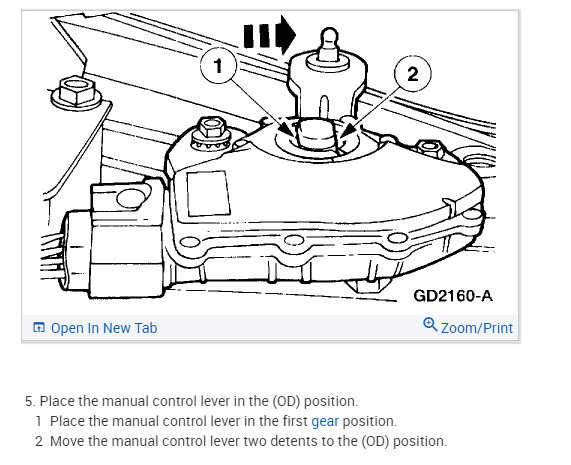 1

2

GD2160-A

Open In New Tab

Zoom/Print

5. Place the manual control lever in the (OD) position.

1 Place the manual control lever in the first gear position.

2 Move the manual control lever two detents to the (OD) position.