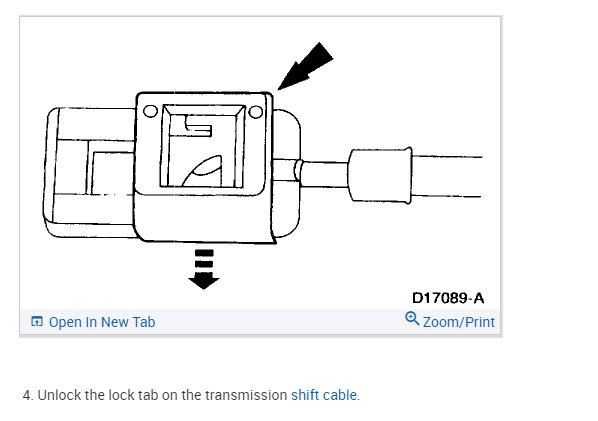 D17089-A

Open In New Tab

Zoom/Print

4. Unlock the lock tab on the transmission shift cable.