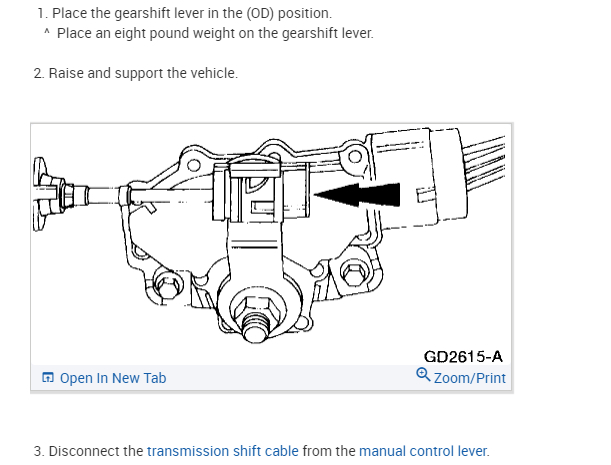 1. Place the gearshift lever in the (OD) position.
^ Place an eight pound weight on the gearshift lever.

2. Raise and support the vehicle.

GD2615-A

Open In New Tab

Zoom/Print

3. Disconnect the transmission shift cable from the manual control lever.