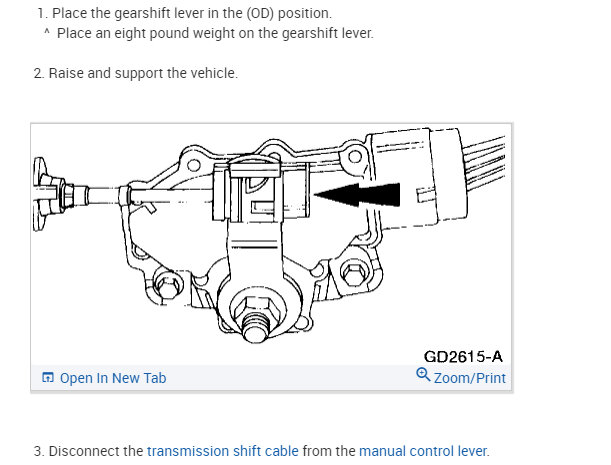 1. Place the gearshift lever in the (OD) position.
^ Place an eight pound weight on the gearshift lever.

2. Raise and support the vehicle.

GD2615-A

Open In New Tab

Zoom/Print

3. Disconnect the transmission shift cable from the manual control lever.