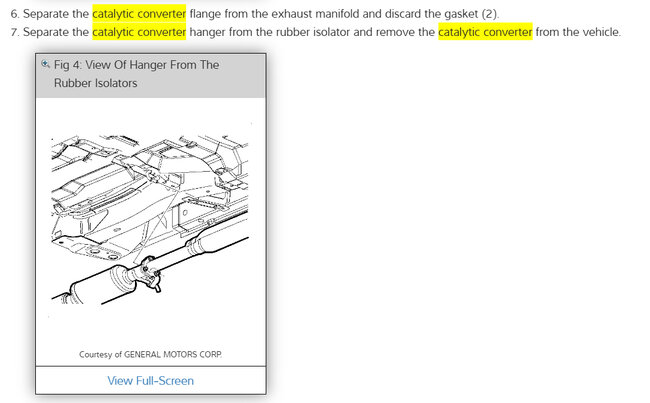 6. Separate the catalytic converter flange from the exhaust manifold and discard the gasket (2).
7. Separate the catalytic converter hanger from the rubber isolator and remove the catalytic converter from the vehicle.

Fig 4: View Of Hanger From The Rubber Isolators

Courtesy of GENERAL MOTORS CORP.

View Full-Screen