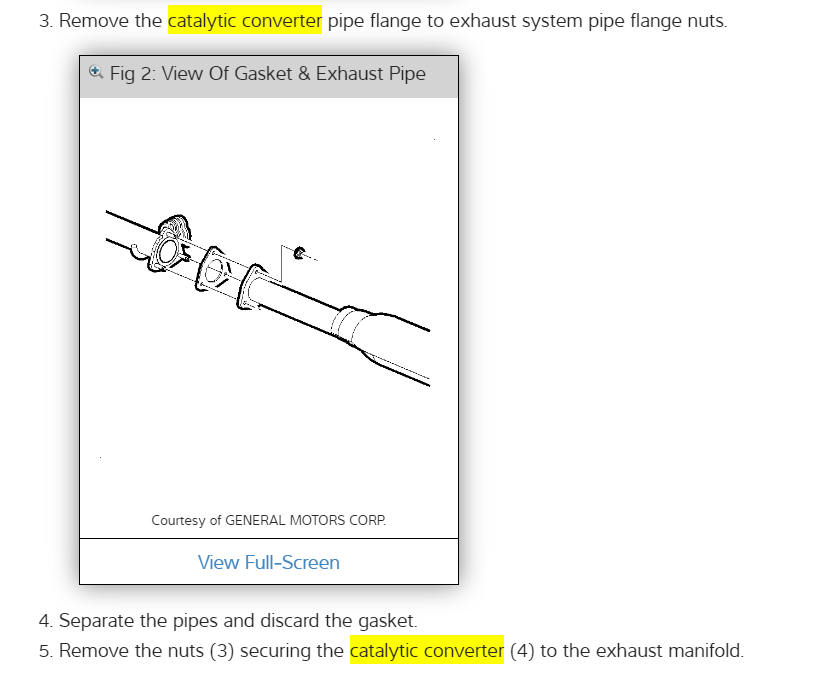 3. Remove the catalytic converter pipe flange to exhaust system pipe flange nuts.

Fig 2: View Of Gasket & Exhaust Pipe

Courtesy of GENERAL MOTORS CORP.

View Full-Screen

4. Separate the pipes and discard the gasket.
5. Remove the nuts (3) securing the catalytic converter (4) to the exhaust manifold.