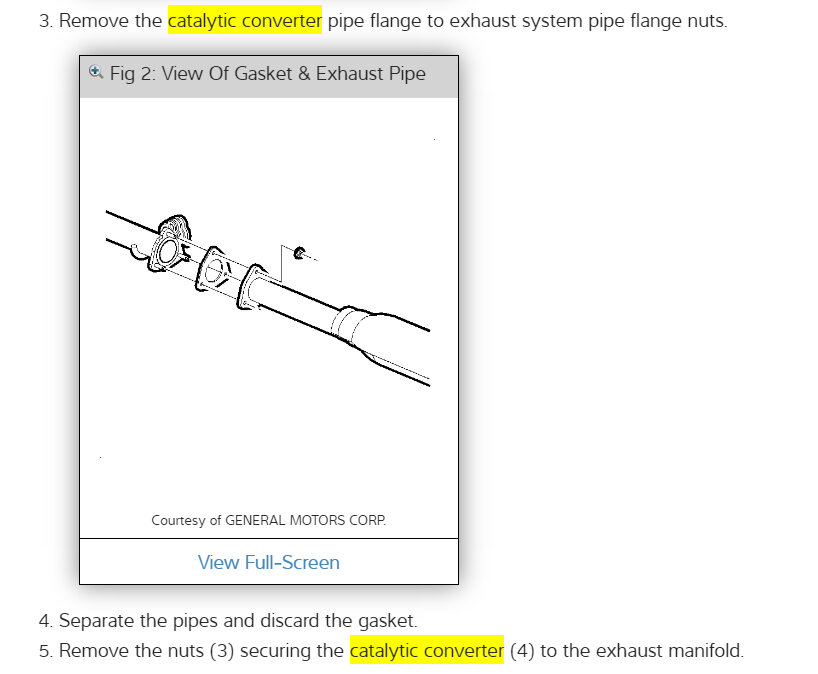 3. Remove the catalytic converter pipe flange to exhaust system pipe flange nuts.

Fig 2: View Of Gasket & Exhaust Pipe

Courtesy of GENERAL MOTORS CORP.

View Full-Screen

4. Separate the pipes and discard the gasket.
5. Remove the nuts (3) securing the catalytic converter (4) to the exhaust manifold.