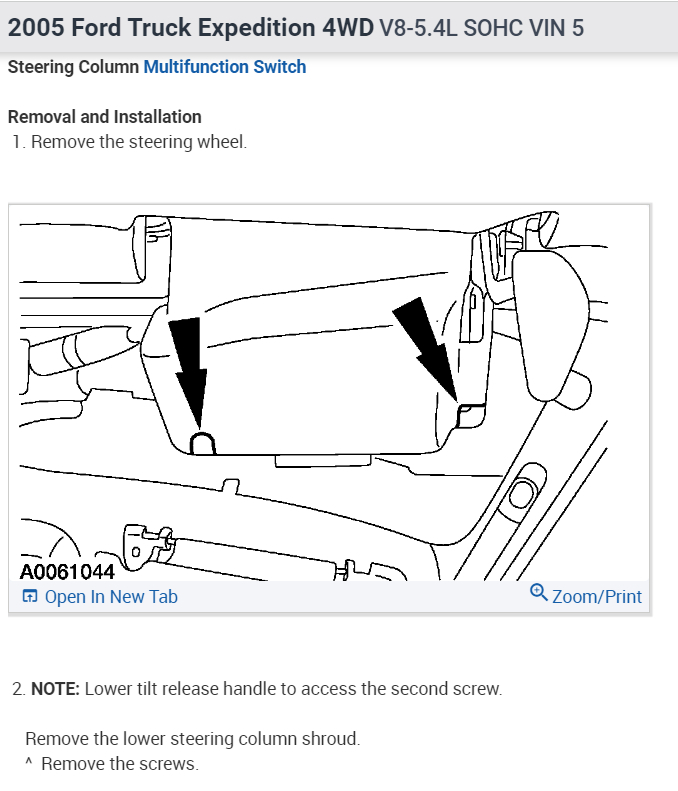 2005 Ford Truck Expedition 4WD V8-5.4L SOHC VIN 5

Steering Column Multifunction Switch

Removal and Installation

1. Remove the steering wheel.

A0061044

Open In New Tab

Zoom/Print

2. NOTE: Lower tilt release handle to access the second screw.

Remove the lower steering column shroud.

^ Remove the screws.