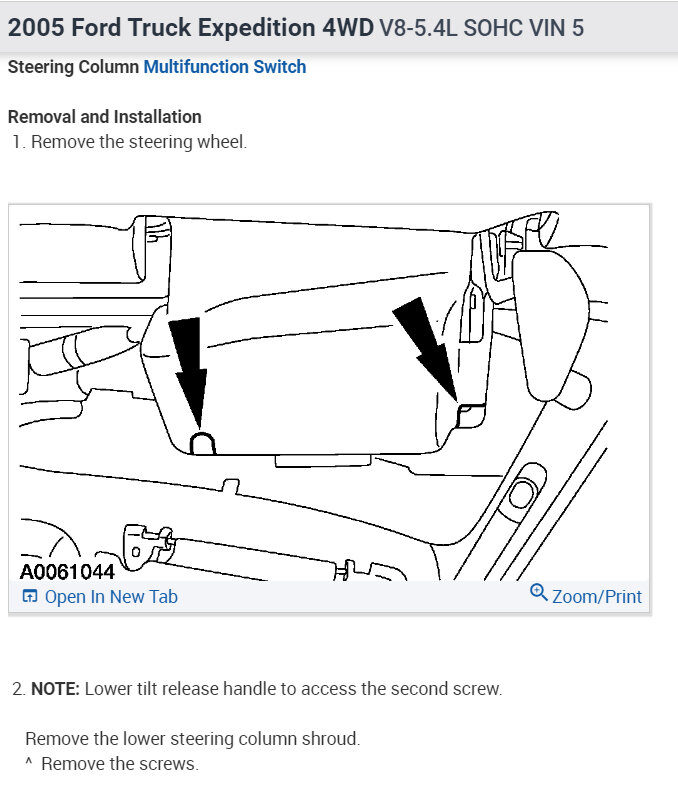 2005 Ford Truck Expedition 4WD V8-5.4L SOHC VIN 5

Steering Column Multifunction Switch

Removal and Installation
1. Remove the steering wheel.

A0061044
Open In New Tab
Zoom/Print

2. NOTE: Lower tilt release handle to access the second screw.

Remove the lower steering column shroud.
^ Remove the screws.