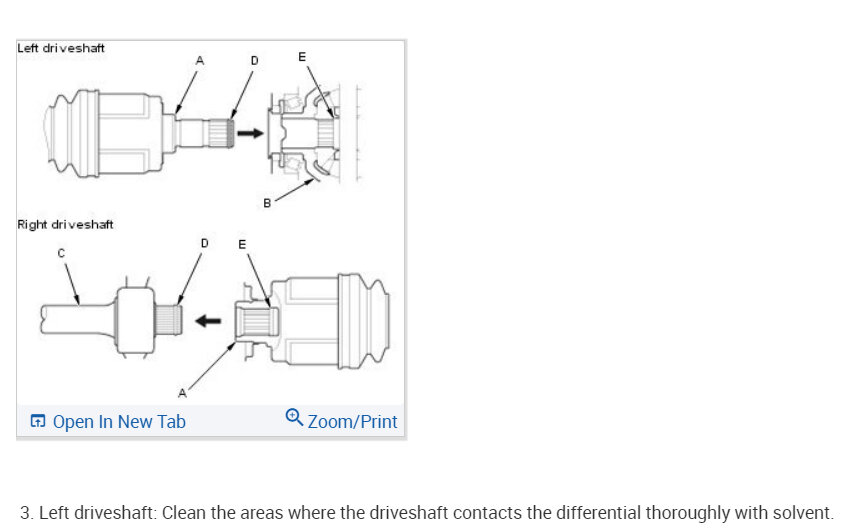 Left driveshaft
A
D
E
B
Right driveshaft
C
D
E
A
Open In New Tab
Zoom/Print

3. Left driveshaft: Clean the areas where the driveshaft contacts the differential thoroughly with solvent.