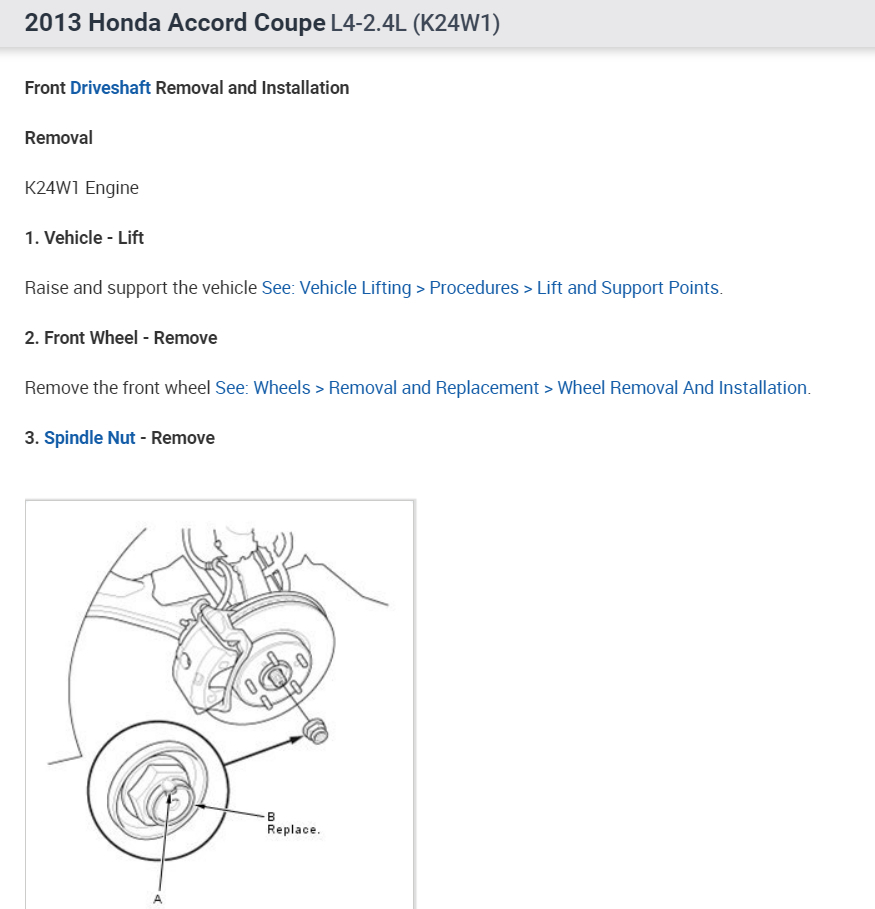 2013 Honda Accord Coupe L4-2.4L (K24W1)

Front Driveshaft Removal and Installation

Removal

K24W1 Engine

1. Vehicle - Lift

Raise and support the vehicle See: Vehicle Lifting > Procedures > Lift and Support Points.

2. Front Wheel - Remove

Remove the front wheel See: Wheels > Removal and Replacement > Wheel Removal And Installation.

3. Spindle Nut - Remove

B
Replace.

A