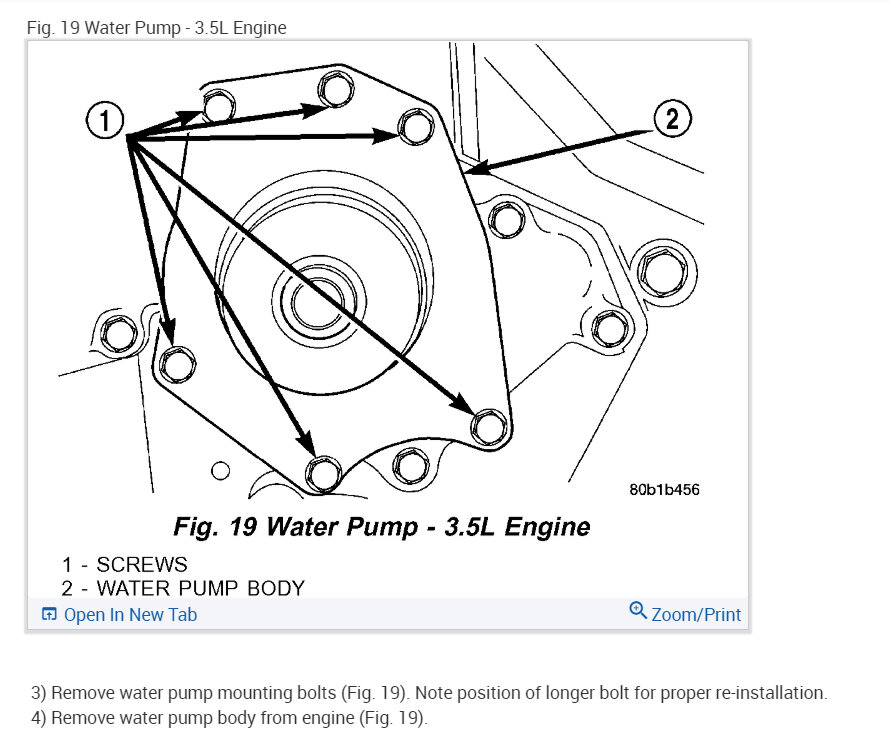 Fig. 19 Water Pump - 3.5L Engine

1

2

80b1b456

Fig. 19 Water Pump - 3.5L Engine

1 - SCREWS
2 - WATER PUMP BODY

Open In New Tab

Zoom/Print

3) Remove water pump mounting bolts (Fig. 19). Note position of longer bolt for proper re-installation.
4) Remove water pump body from engine (Fig. 19).