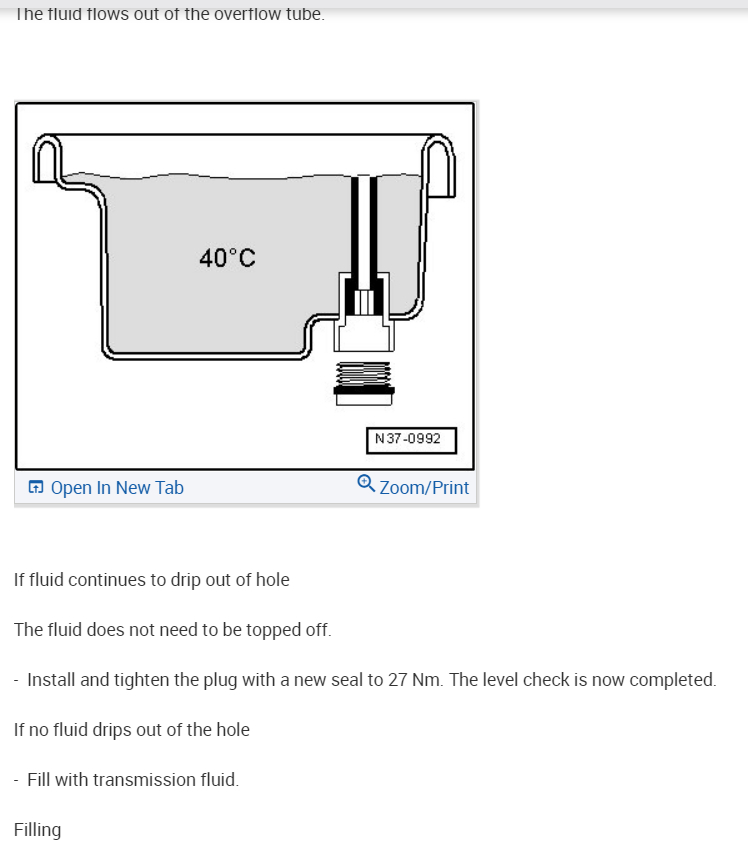 The fluid flows out of the overflow tube.

40°C

N37-0992

Open In New Tab

Zoom/Print

If fluid continues to drip out of hole

The fluid does not need to be topped off.

- Install and tighten the plug with a new seal to 27 Nm. The level check is now completed.

If no fluid drips out of the hole

- Fill with transmission fluid.

Filling