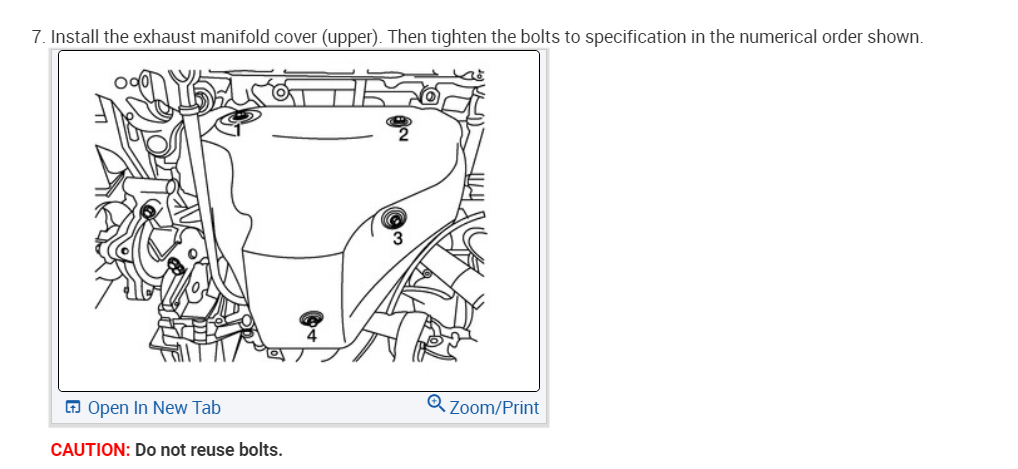 7. Install the exhaust manifold cover (upper). Then tighten the bolts to specification in the numerical order shown.

1
2
3
4

Open In New Tab
Zoom/Print

CAUTION: Do not reuse bolts.