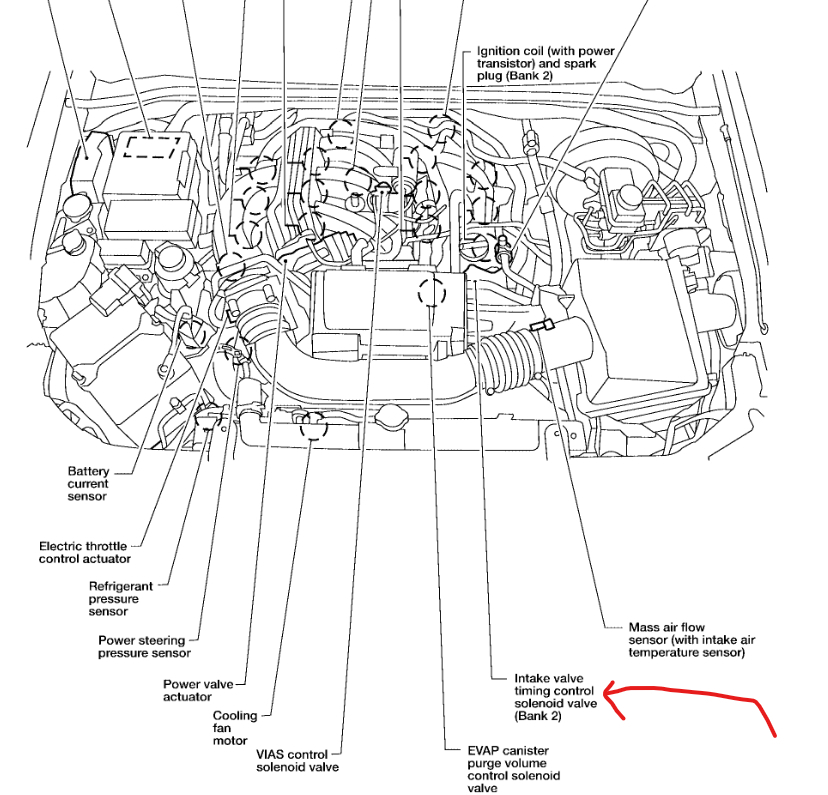 Ignition coil (with power transistor) and spark plug (Bank 2)

Battery current sensor

Electric throttle control actuator

Refrigerant pressure sensor

Power steering pressure sensor

Power valve actuator

Cooling fan motor

VIAS control solenoid valve

EVAP canister purge volume control solenoid valve

Intake valve timing control solenoid valve (Bank 2)

Mass air flow sensor (with intake air temperature sensor)