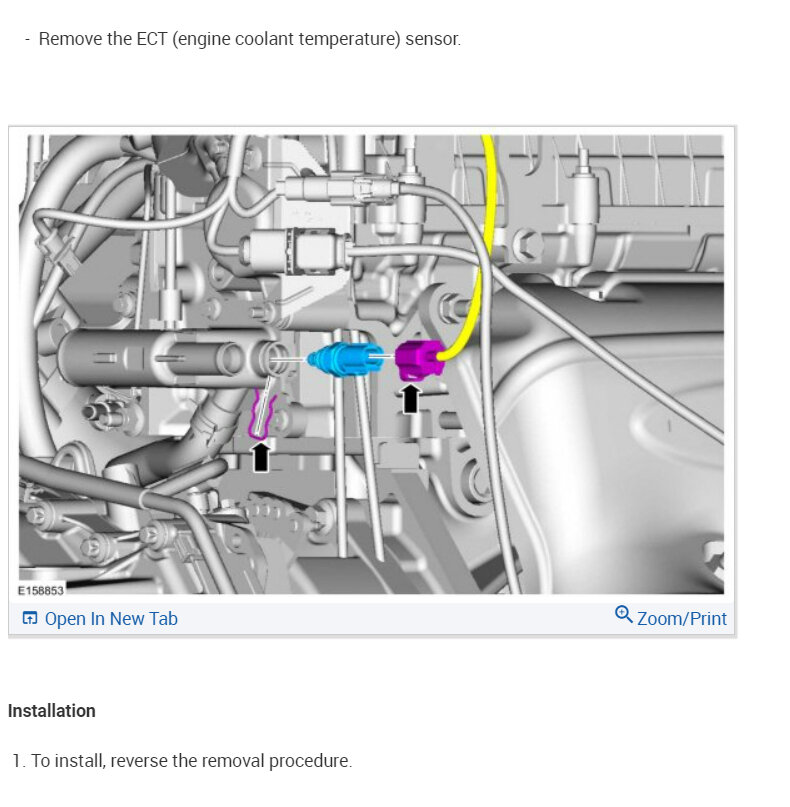 - Remove the ECT (engine coolant temperature) sensor.

E158853

Open In New Tab

Zoom/Print

Installation

1. To install, reverse the removal procedure.