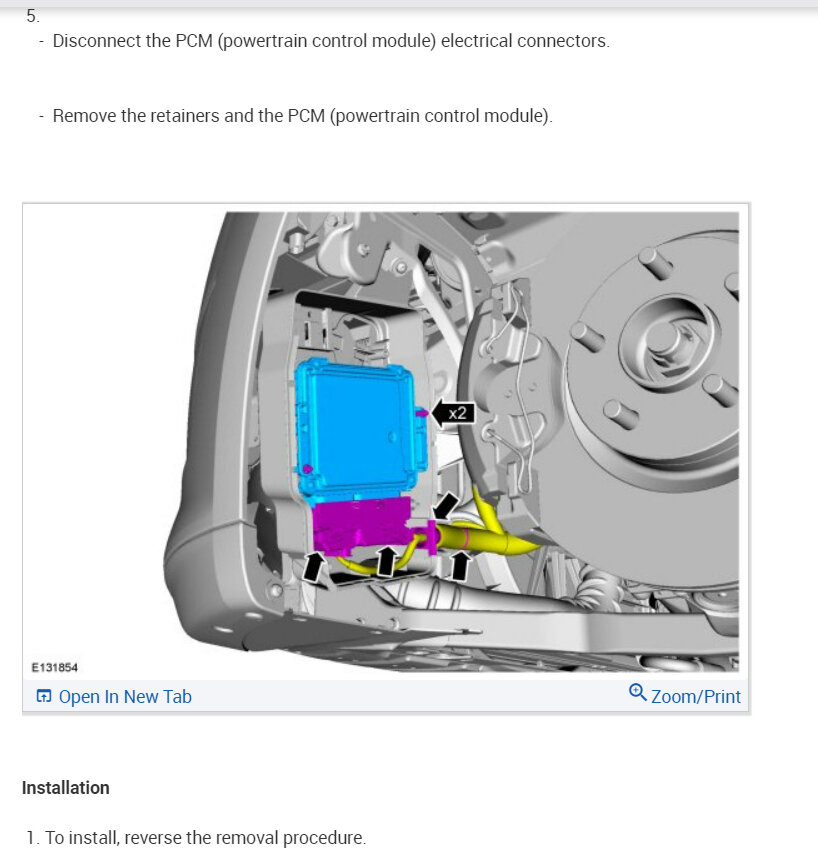 5.

- Disconnect the PCM (powertrain control module) electrical connectors.

- Remove the retainers and the PCM (powertrain control module).

x2

E131854

Open In New Tab

Zoom/Print

Installation

1. To install, reverse the removal procedure.